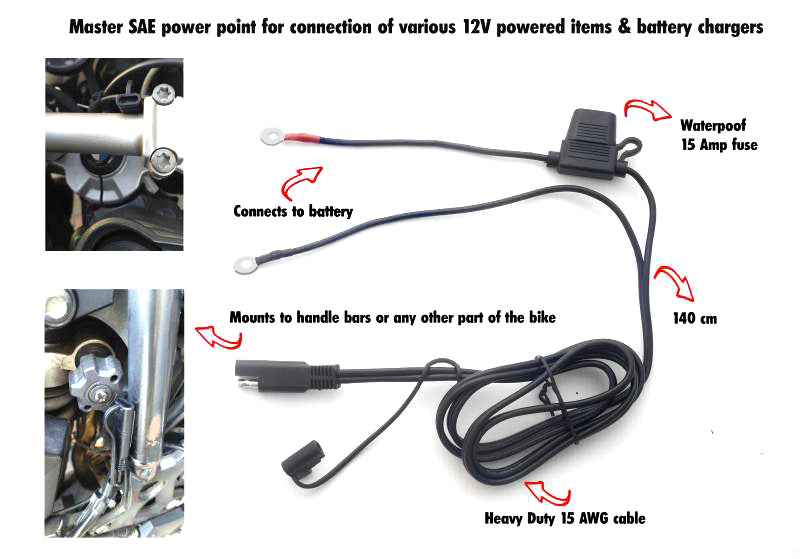 Master SAE power point for connection of various 12V powered items & battery chargers

Waterpoof
15 Amp fuse

Connects to battery

Mounts to handle bars or any other part of the bike

140 cm

Heavy Duty 15 AWG cable