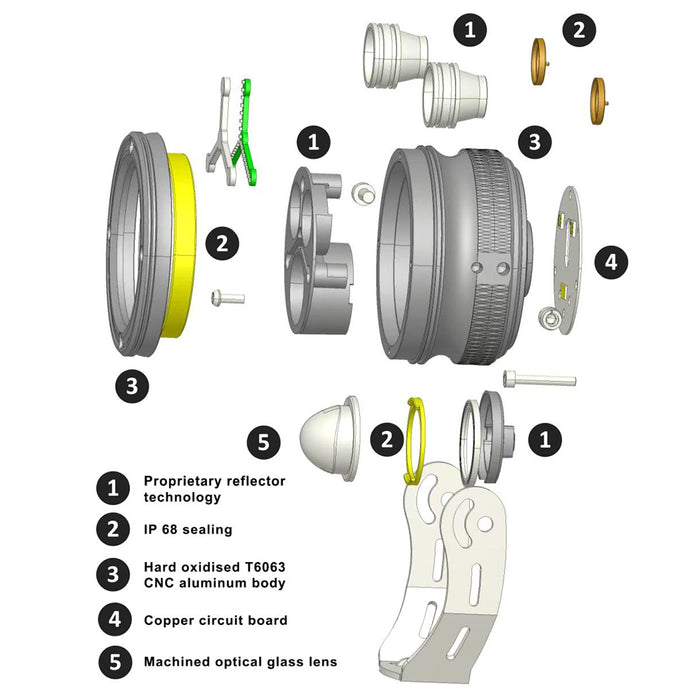 1

2

1

3

2

4

3

5

2

1

1 Proprietary reflector technology

2 IP 68 sealing

3 Hard oxidised T6063 CNC aluminum body

4 Copper circuit board

5 Machined optical glass lens