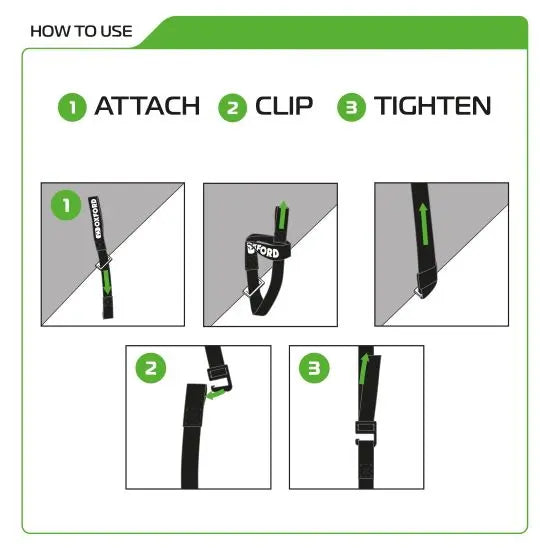 HOW TO USE

1 ATTACH 2 CLIP 3 TIGHTEN

1

OXFORD

OXFORD

2

3